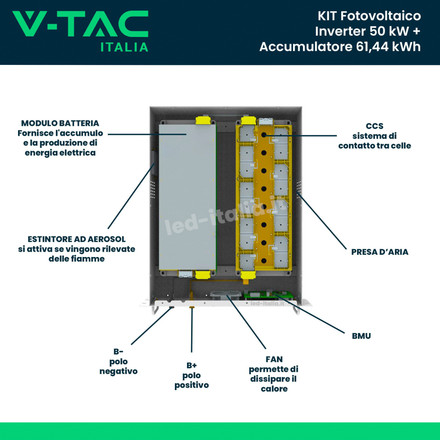 V-TAC
ITALIA

KIT Fotovoltaico
Inverter 50 kW +
Accumulatore 61,44 kWh

MODULO BATTERIA
Fornisce l'accumulo e la produzione di energia elettrica

CCS
sistema di contatto tra celle

led-italia.it

ESTINTORE AD AEROSOL
si attiva se vingono rilevate delle fiamme

PRESA D'ARIA

led-italia.it

BMU

B-
polo negativo

B+
polo positivo

FAN
permette di dissipare il calore