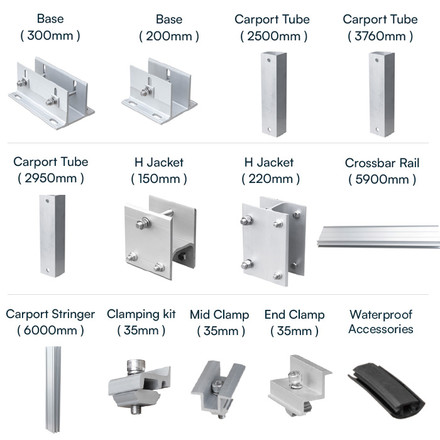 Base
( 300mm )

Base
( 200mm )

Carport Tube
( 2500mm )

Carport Tube
( 3760mm )

Carport Tube
( 2950mm )

H Jacket
( 150mm )

H Jacket
( 220mm )

Crossbar Rail
( 5900mm )

Carport Stringer
( 6000mm )

Clamping kit
( 35mm )

Mid Clamp
( 35mm )

End Clamp
( 35mm )

Waterproof
Accessories